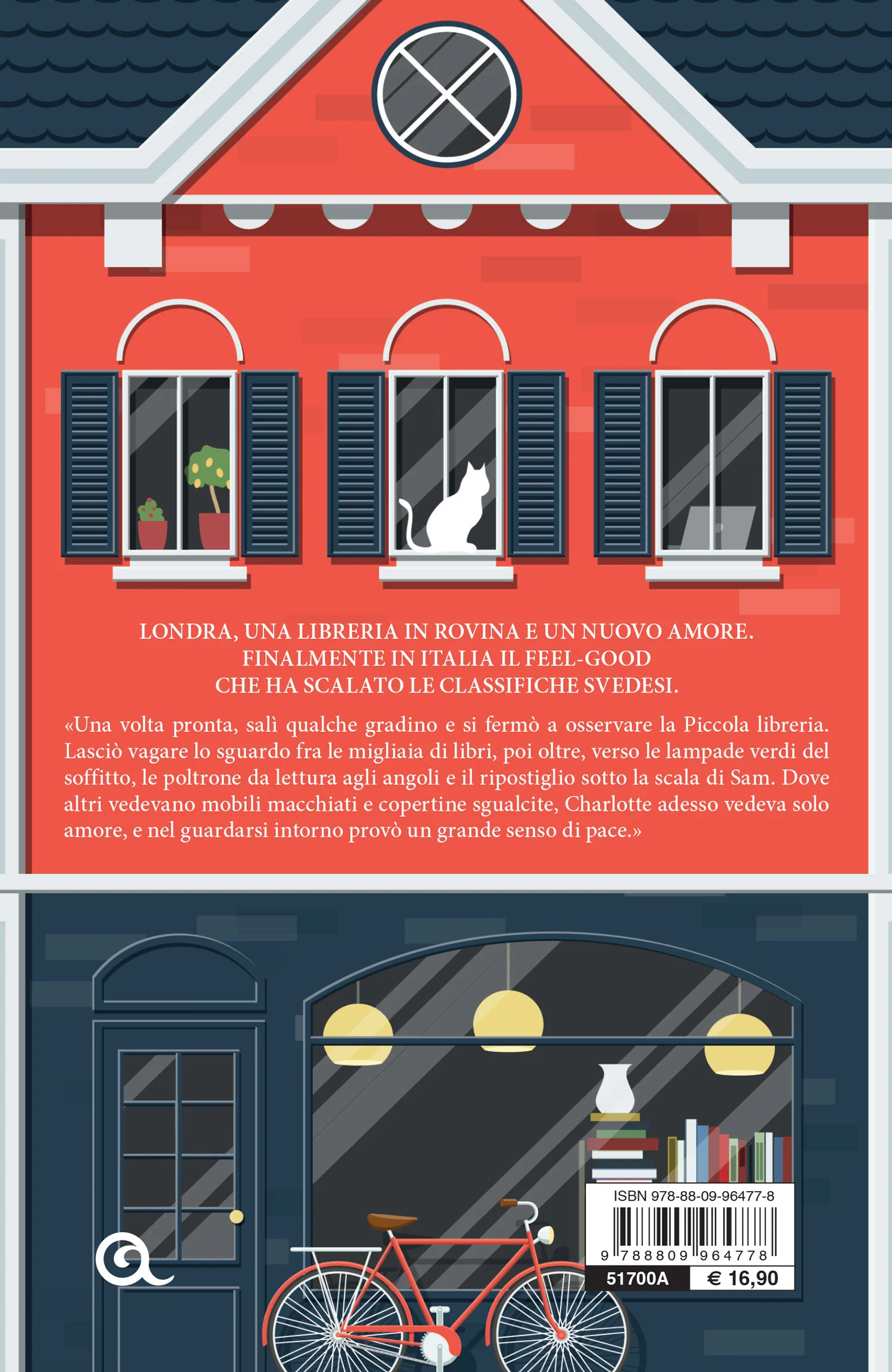 LONDRA, UNA LIBRERIA IN ROVINA E UN NUOVO AMORE.
FINALMENTE IN ITALIA IL FEEL-GOOD
CHE HA SCALATO LE CLASSIFICHE SVEDESI.

«Una volta pronta, salì qualche gradino e si fermò a osservare la Piccola libreria. Lasciò vagare lo sguardo fra le migliaia di libri, poi oltre, verso le lampade verdi del soffitto, le poltrone da lettura agli angoli e il ripostiglio sotto la scala di Sam. Dove altri vedevano mobili macchiati e copertine sgualcite, Charlotte adesso vedeva solo amore, e nel guardarsi intorno provò un grande senso di pace.»

ISBN 978-88-09-96477-8
9 788809 964778
51700A
€ 16,90